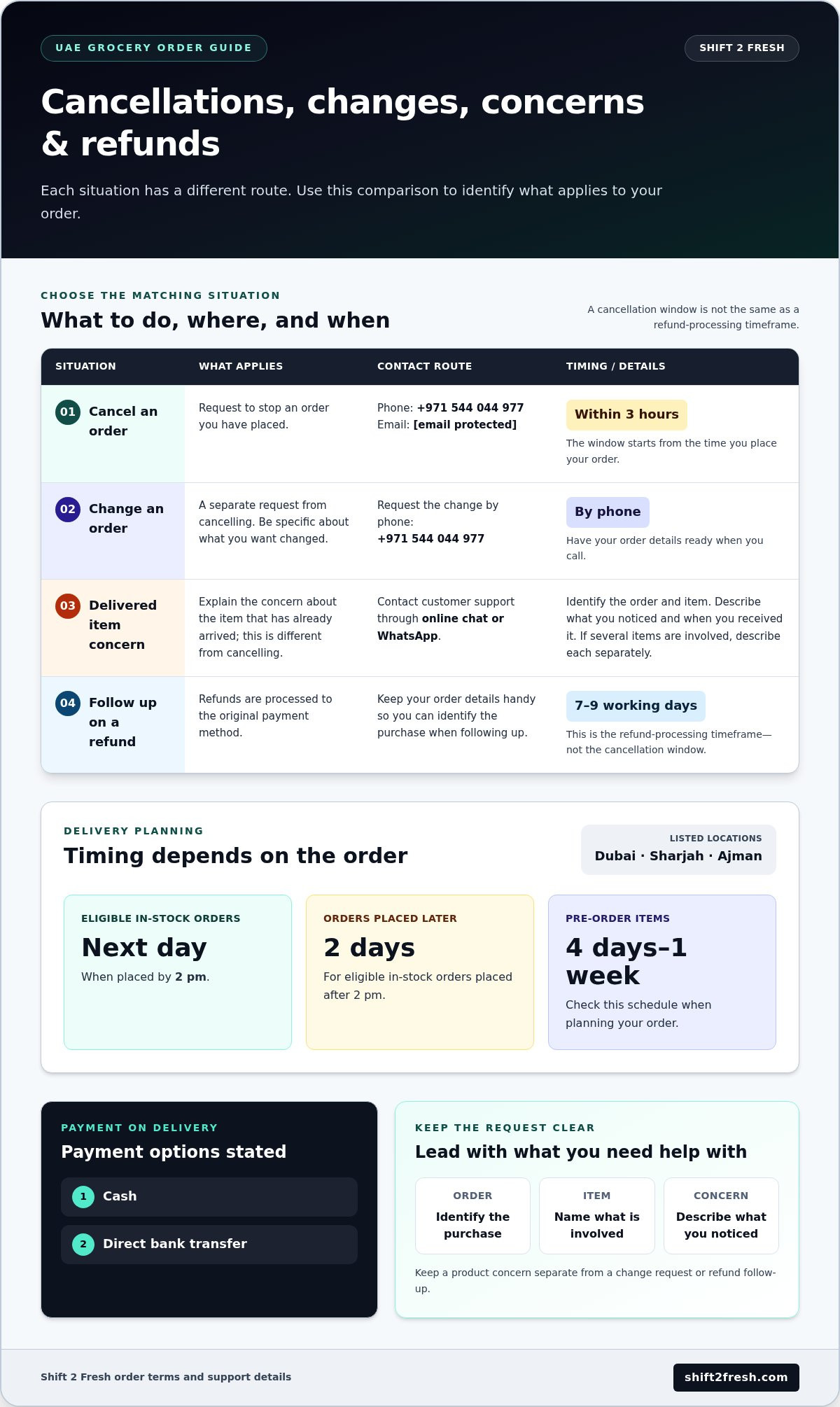 UAE GROCERY ORDER GUIDE

SHIFT 2 FRESH

Cancellations, changes, concerns & refunds

Each situation has a different route. Use this comparison to identify what applies to your order.

CHOOSE THE MATCHING SITUATION

What to do, where, and when

A cancellation window is not the same as a refund-processing timeframe.

| SITUATION | WHAT APPLIES | CONTACT ROUTE | TIMING / DETAILS |
|---|---|---|---|
| 01 Cancel an order | Request to stop an order you have placed. | Phone: +971 544 044 977 Email: [email protected] | Within 3 hours The window starts from the time you place your order. |
| 02 Change an order | A separate request from cancelling. Be specific about what you want changed. | Request the change by phone: +971 544 044 977 | By phone Have your order details ready when you call. |
| 03 Delivered item concern | Explain the concern about the item that has already arrived; this is different from cancelling. | Contact customer support through online chat or WhatsApp. | Identify the order and item. Describe what you noticed and when you received it. If several items are involved, describe each separately. |
| 04 Follow up on a refund | Refunds are processed to the original payment method. | Keep your order details handy so you can identify the purchase when following up. | 7–9 working days This is the refund-processing timeframe—not the cancellation window. |

DELIVERY PLANNING

Timing depends on the order

LISTED LOCATIONS
Dubai · Sharjah · Ajman

ELIGIBLE IN-STOCK ORDERS
Next day
When placed by 2 pm.

ORDERS PLACED LATER
2 days
For eligible in-stock orders placed after 2 pm.

PRE-ORDER ITEMS
4 days–1 week
Check this schedule when planning your order.

PAYMENT ON DELIVERY
Payment options stated
1 Cash
2 Direct bank transfer

KEEP THE REQUEST CLEAR
Lead with what you need help with

ORDER
Identify the purchase

ITEM
Name what is involved

CONCERN
Describe what you noticed

Keep a product concern separate from a change request or refund follow-up.

Shift 2 Fresh order terms and support details

shift2fresh.com