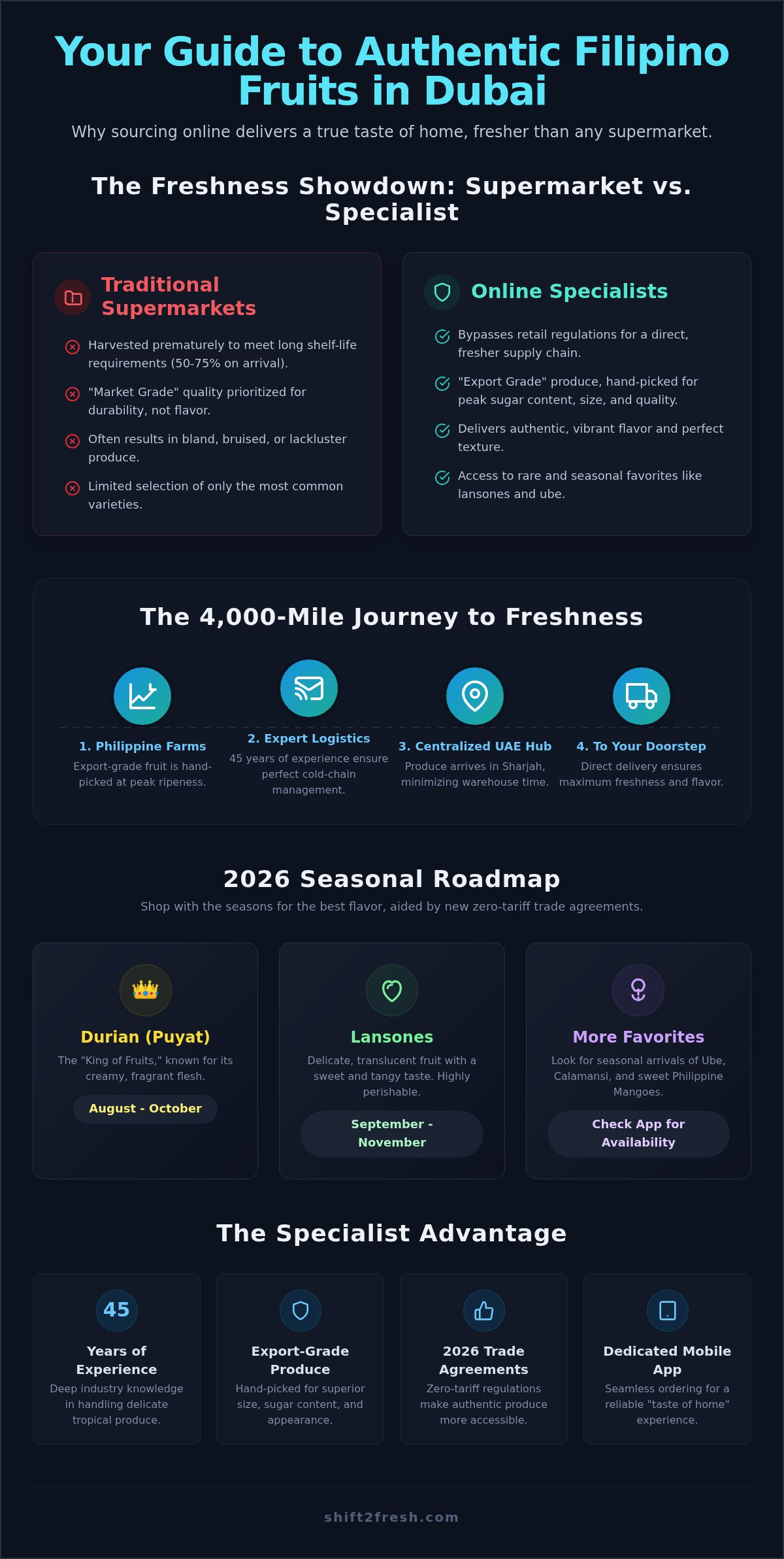 Your Guide to Authentic Filipino Fruits in Dubai

Why sourcing online delivers a true taste of home, fresher than any supermarket.

The Freshness Showdown: Supermarket vs. Specialist

Traditional Supermarkets

Harvested prematurely to meet long shelf-life requirements (50-75% on arrival).

"Market Grade" quality prioritized for durability, not flavor.

Often results in bland, bruised, or lackluster produce.

Limited selection of only the most common varieties.

Online Specialists

Bypasses retail regulations for a direct, fresher supply chain.

"Export Grade" produce, hand-picked for peak sugar content, size, and quality.

Delivers authentic, vibrant flavor and perfect texture.

Access to rare and seasonal favorites like lansones and ube.

The 4,000-Mile Journey to Freshness

1. Philippine Farms
Export-grade fruit is hand-picked at peak ripeness.

2. Expert Logistics
45 years of experience ensure perfect cold-chain management.

3. Centralized UAE Hub
Produce arrives in Sharjah, minimizing warehouse time.

4. To Your Doorstep
Direct delivery ensures maximum freshness and flavor.

2026 Seasonal Roadmap

Shop with the seasons for the best flavor, aided by new zero-tariff trade agreements.

Durian (Puyat)
The "King of Fruits," known for its creamy, fragrant flesh.
August - October

Lansones
Delicate, translucent fruit with a sweet and tangy taste. Highly perishable.
September - November

More Favorites
Look for seasonal arrivals of Ube, Calamansi, and sweet Philippine Mangoes.
Check App for Availability

The Specialist Advantage

45
Years of Experience
Deep industry knowledge in handling delicate tropical produce.

Export-Grade Produce
Hand-picked for superior size, sugar content, and appearance.

2026 Trade Agreements
Zero-tariff regulations make authentic produce more accessible.

Dedicated Mobile App
Seamless ordering for a reliable "taste of home" experience.

shift2fresh.com